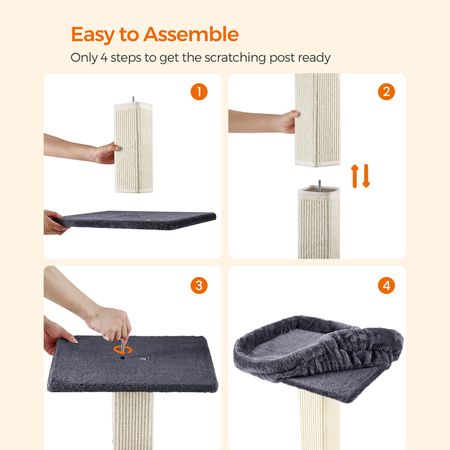 Easy to Assemble

Only 4 steps to get the scratching post ready

1

2

3

4