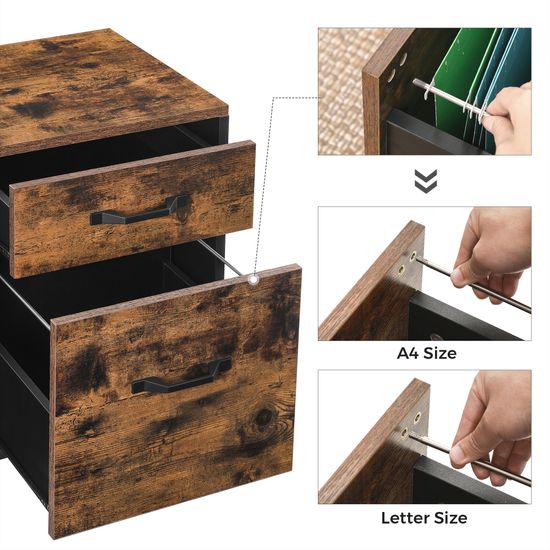 A4 Size

Letter Size