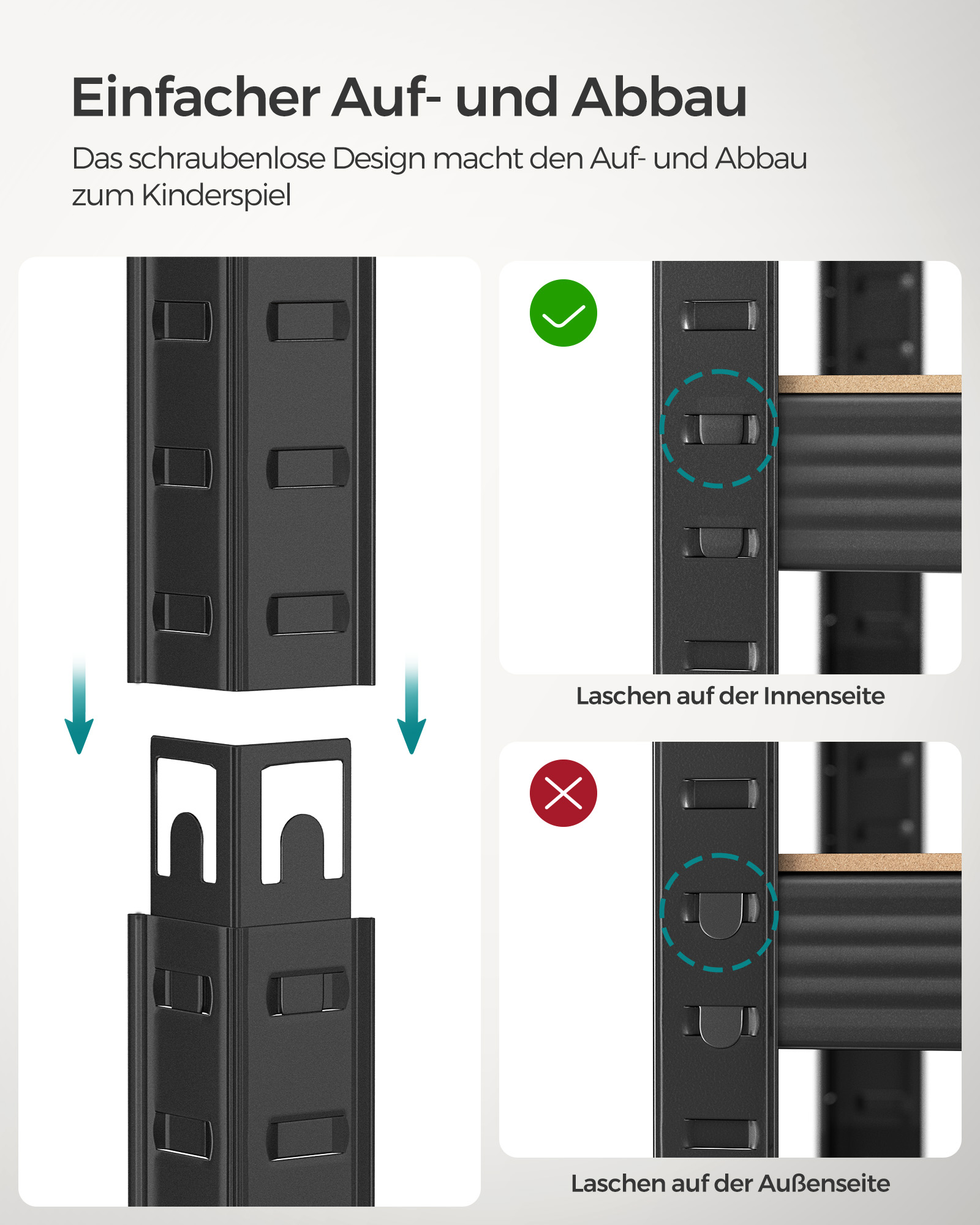 Einfacher Auf- und Abbau

Das schraubenlose Design macht den Auf- und Abbau zum Kinderspiel

Laschen auf der Innenseite

Laschen auf der Außenseite