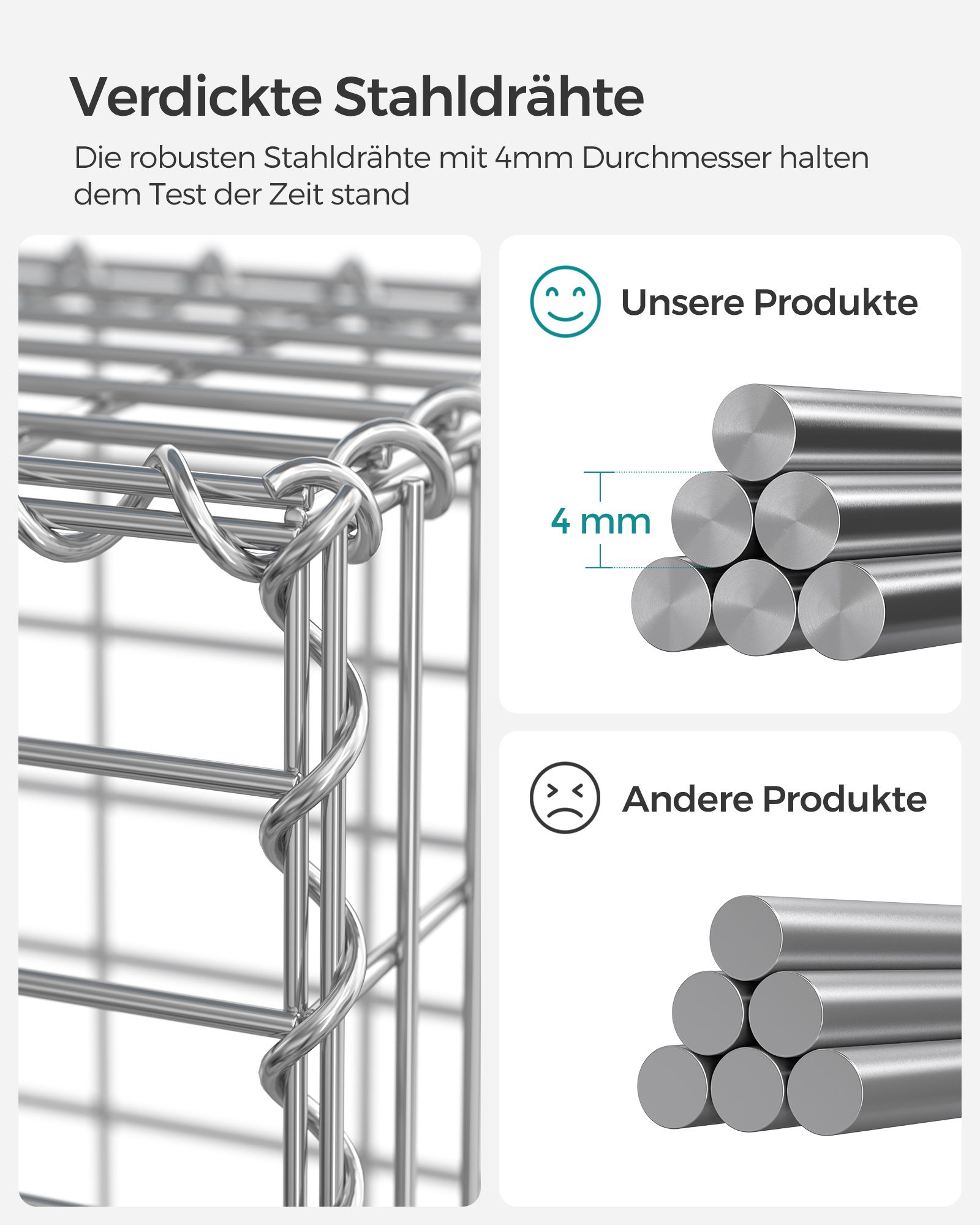 Verdickte Stahldrähte

Die robusten Stahldrähte mit 4mm Durchmesser halten dem Test der Zeit stand

Unsere Produkte

4 mm

Andere Produkte