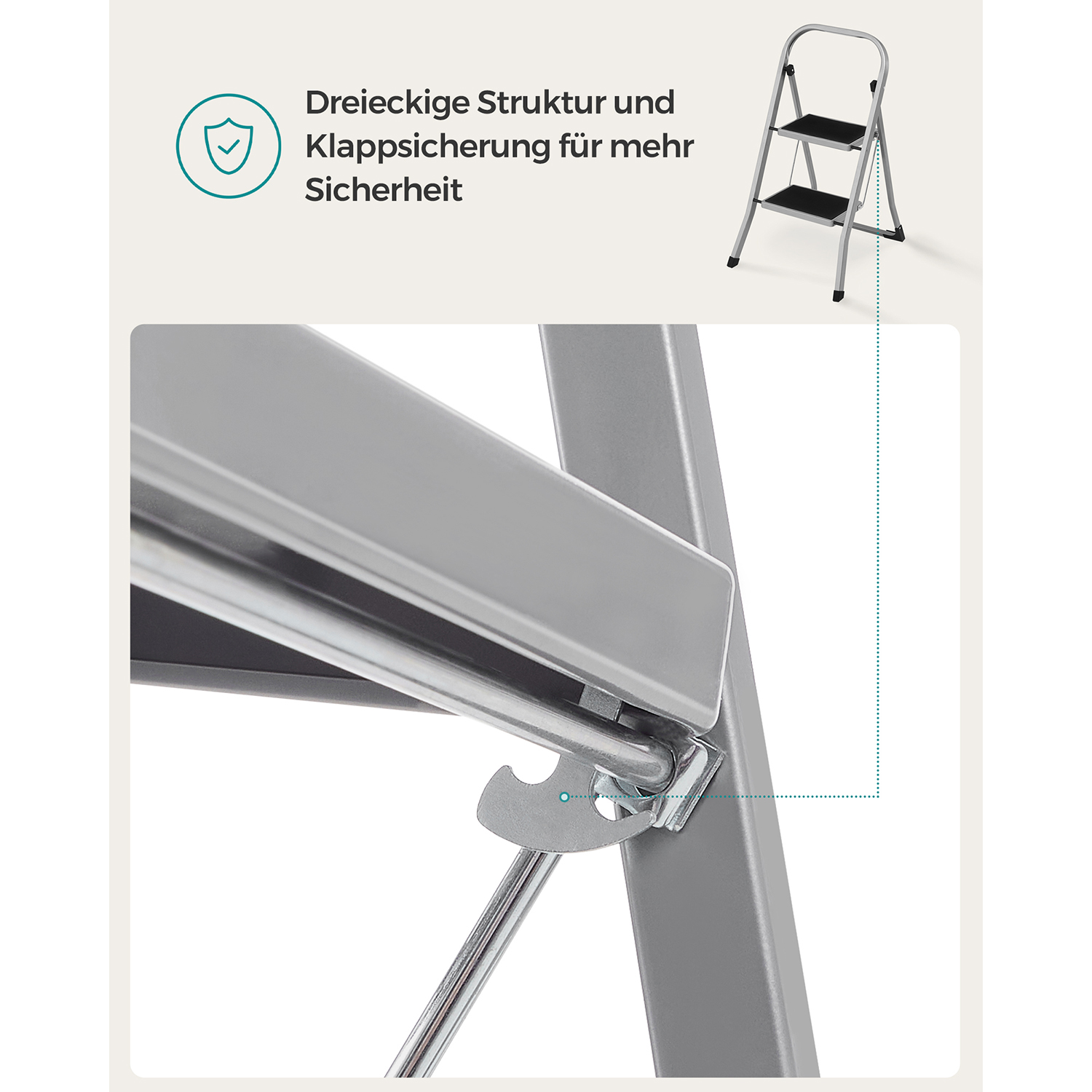 Dreieckige Struktur und Klappsicherung für mehr Sicherheit