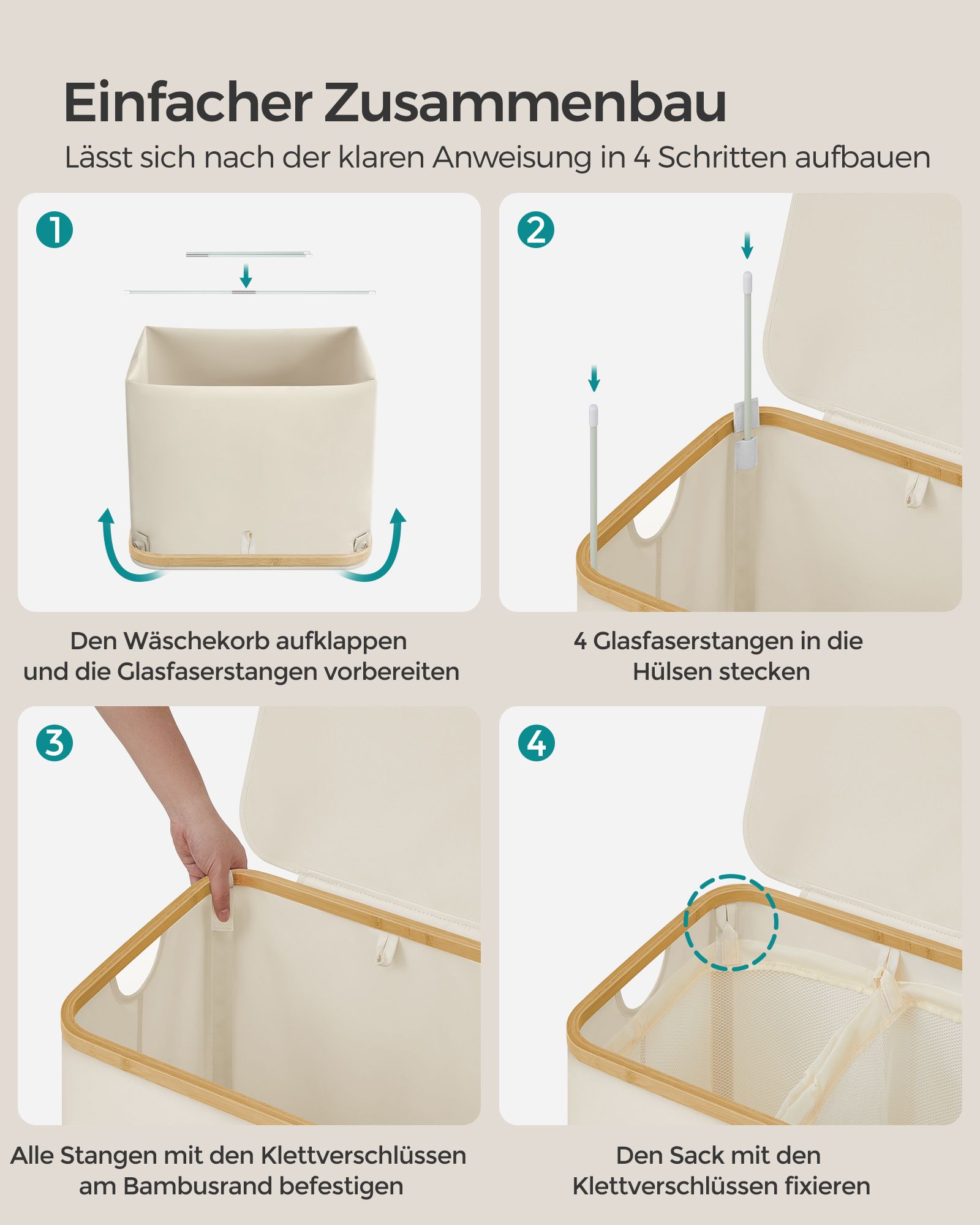 Einfacher Zusammenbau

Lässt sich nach der klaren Anweisung in 4 Schritten aufbauen

1

Den Wäschekorb aufklappen und die Glasfaserstangen vorbereiten

2

4 Glasfaserstangen in die Hülsen stecken

3

Alle Stangen mit den Klettverschlüssen am Bambusrand befestigen

4

Den Sack mit den Klettverschlüssen fixieren