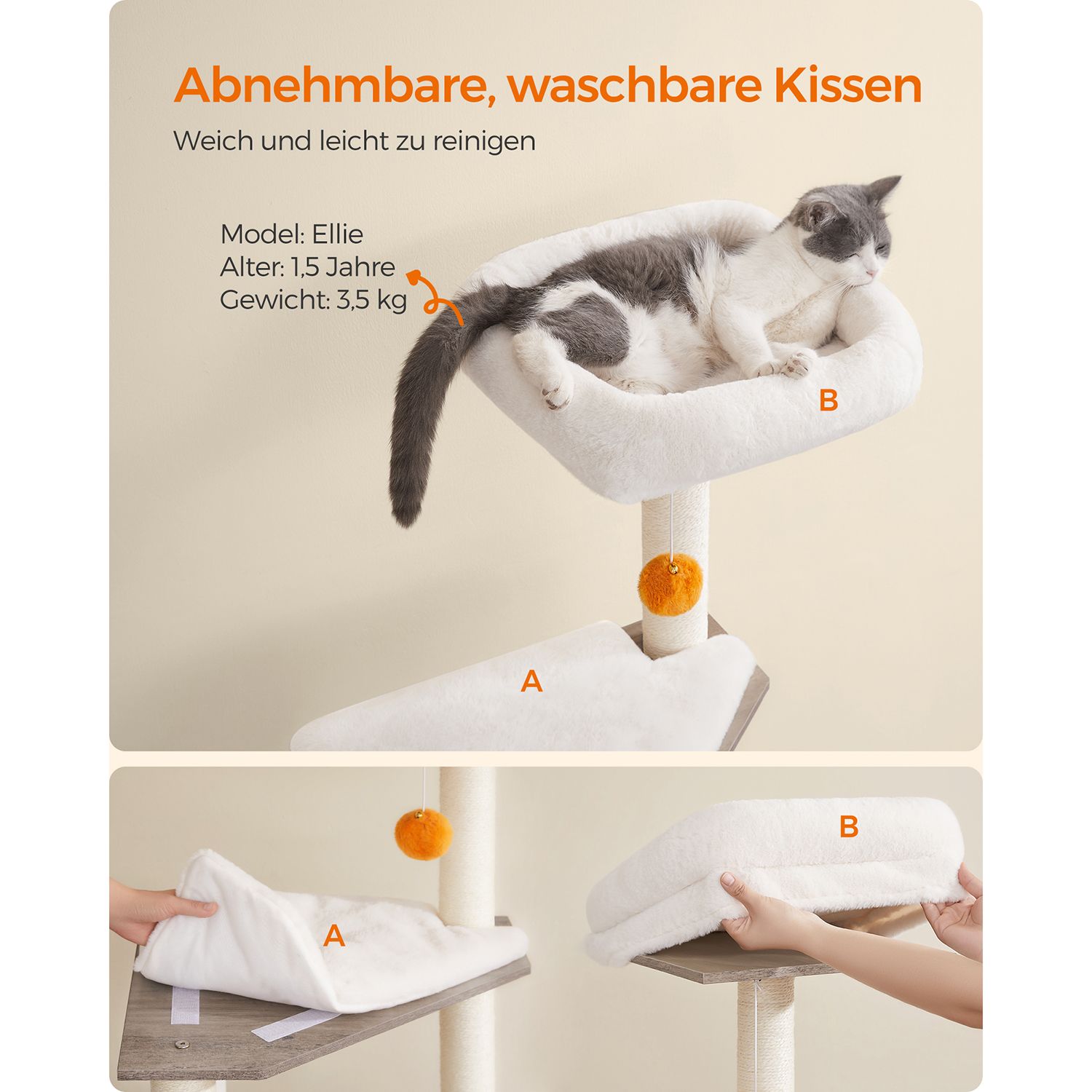 Abnehmbare, waschbare Kissen

Weich und leicht zu reinigen

Model: Ellie
Alter: 1,5 Jahre
Gewicht: 3,5 kg

B

A

A

B